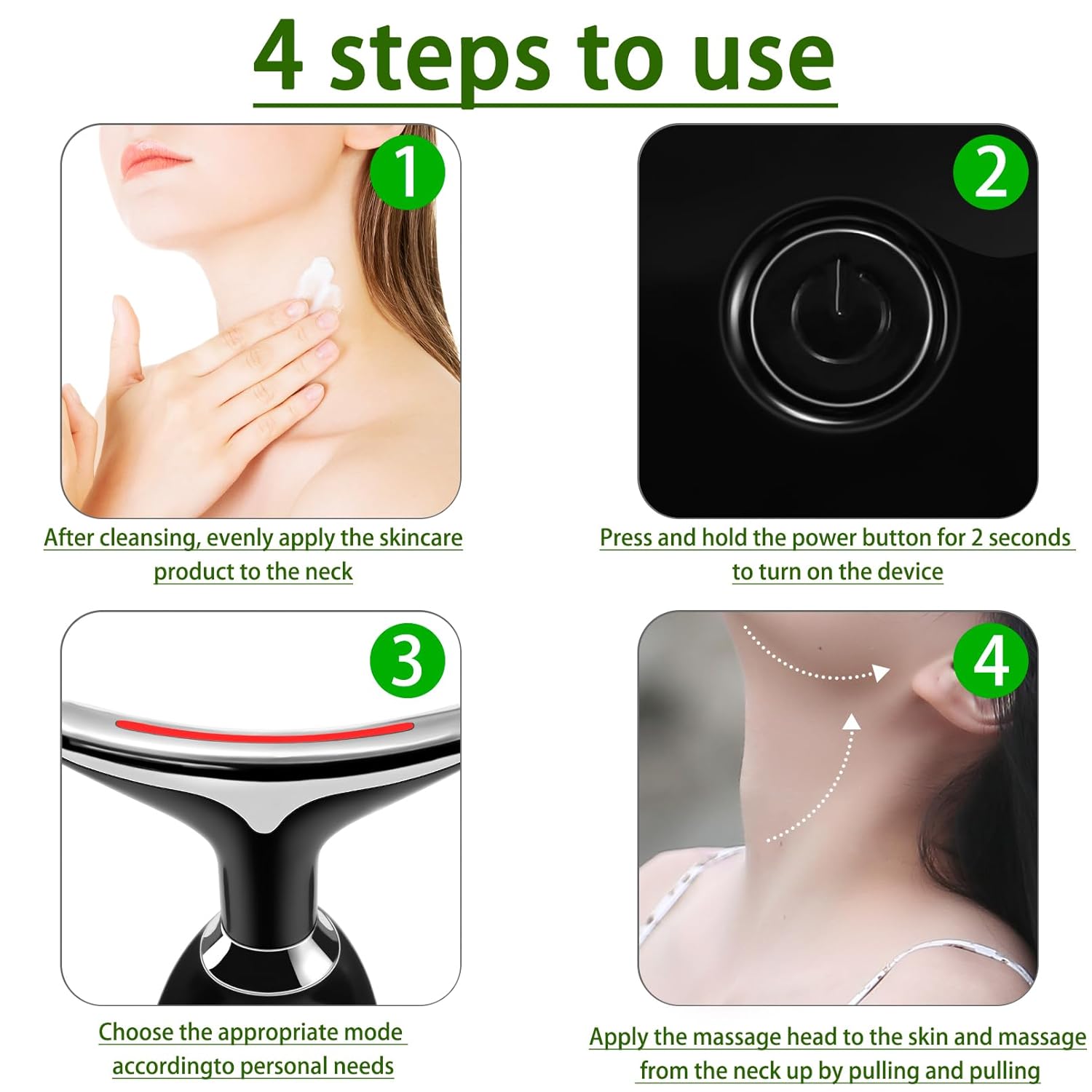 4 steps to use

1

After cleansing, evenly apply the skincare product to the neck

2

Press and hold the power button for 2 seconds to turn on the device

3

Choose the appropriate mode accordingto personal needs

4

Apply the massage head to the skin and massage from the neck up by pulling and pulling